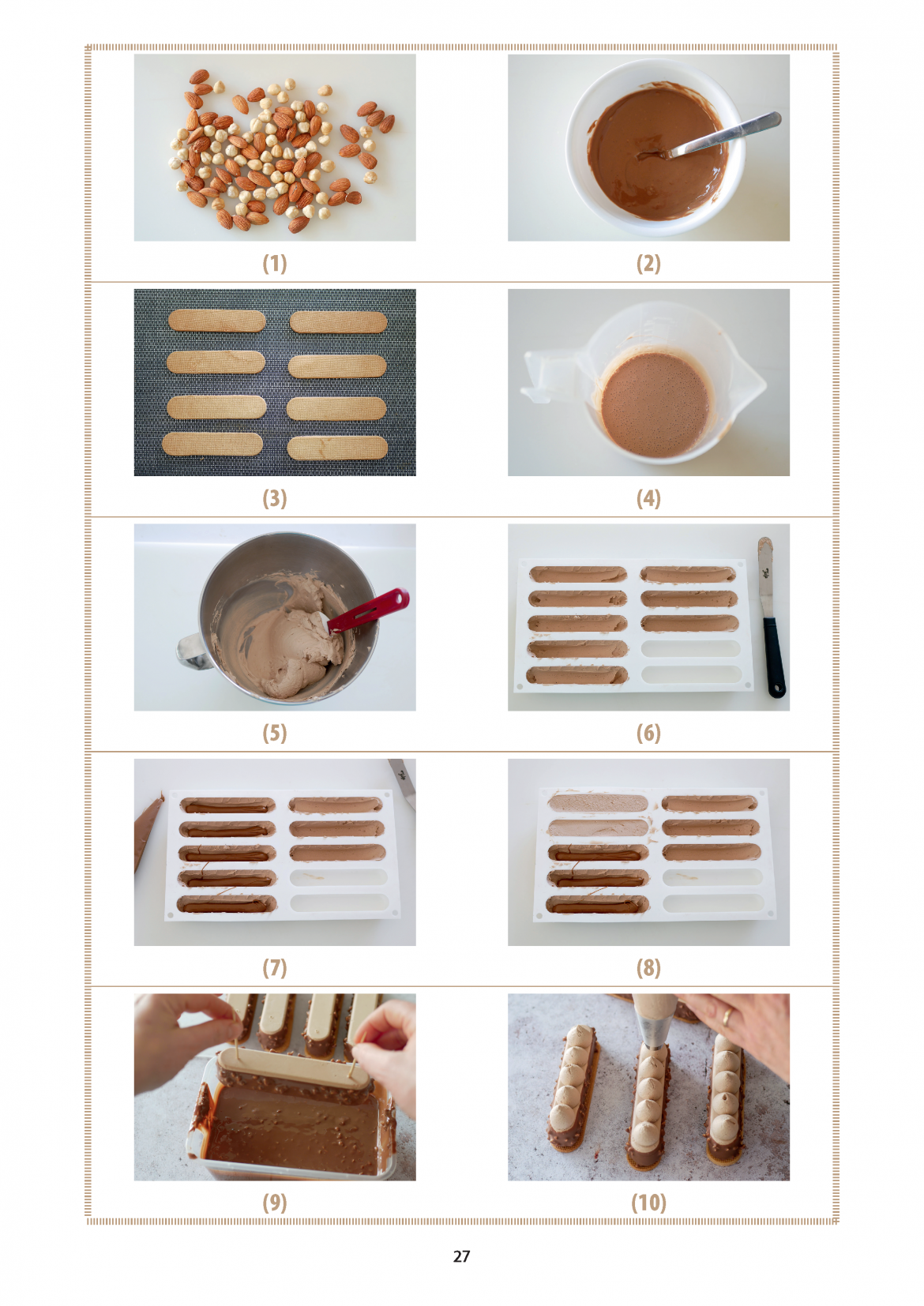 (1)

(2)

(3)

(4)

(5)

(6)

(7)

(8)

(9)

(10)

27